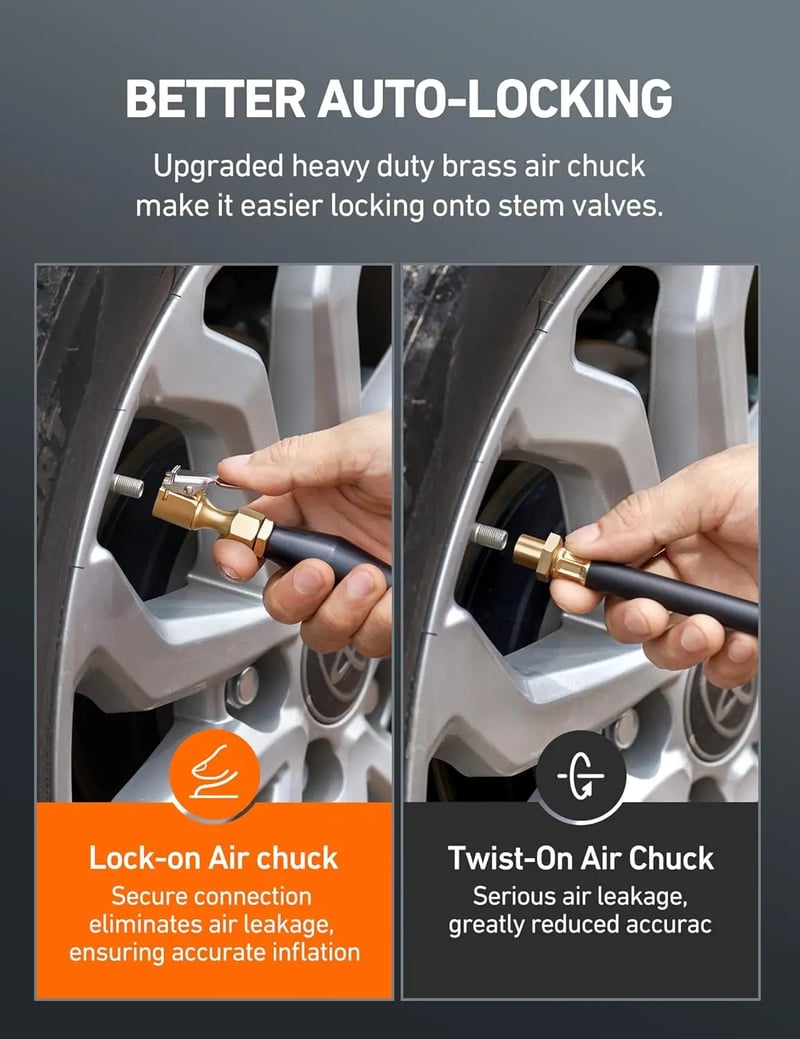 BETTER AUTO-LOCKING

Upgraded heavy duty brass air chuck make it easier locking onto stem valves.

Lock-on Air chuck
Secure connection eliminates air leakage, ensuring accurate inflation

Twist-On Air Chuck
Serious air leakage, greatly reduced accurac