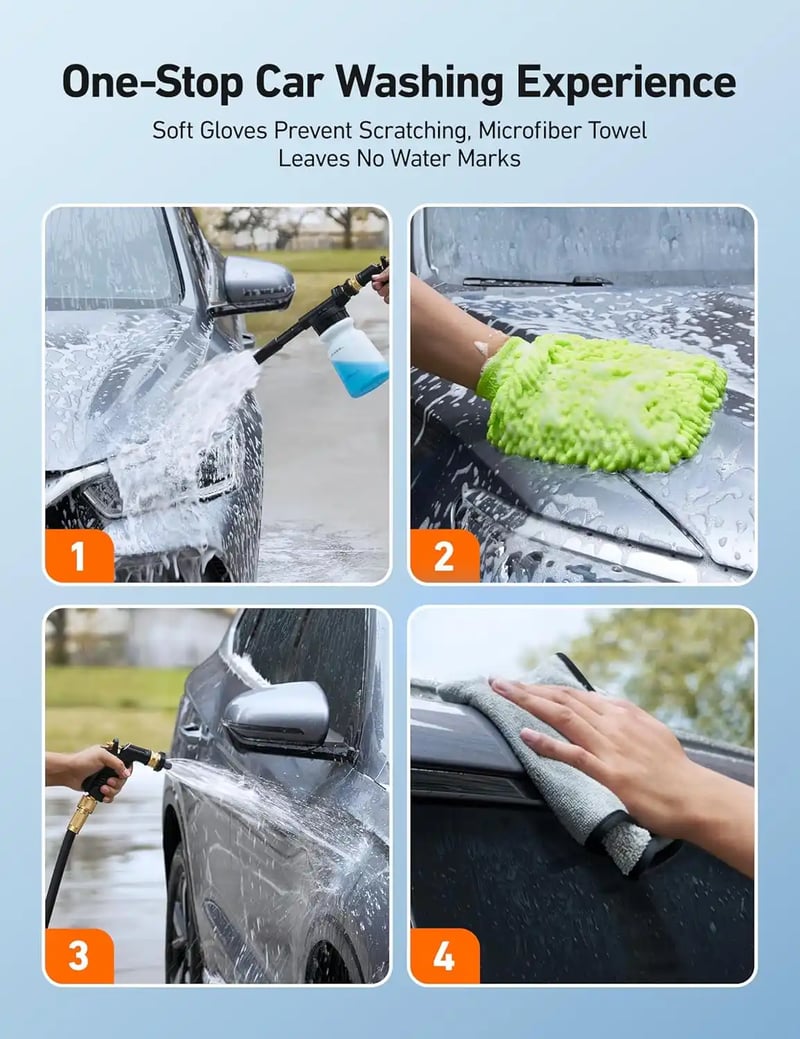 One-Stop Car Washing Experience

Soft Gloves Prevent Scratching, Microfiber Towel Leaves No Water Marks

1

2

3

4