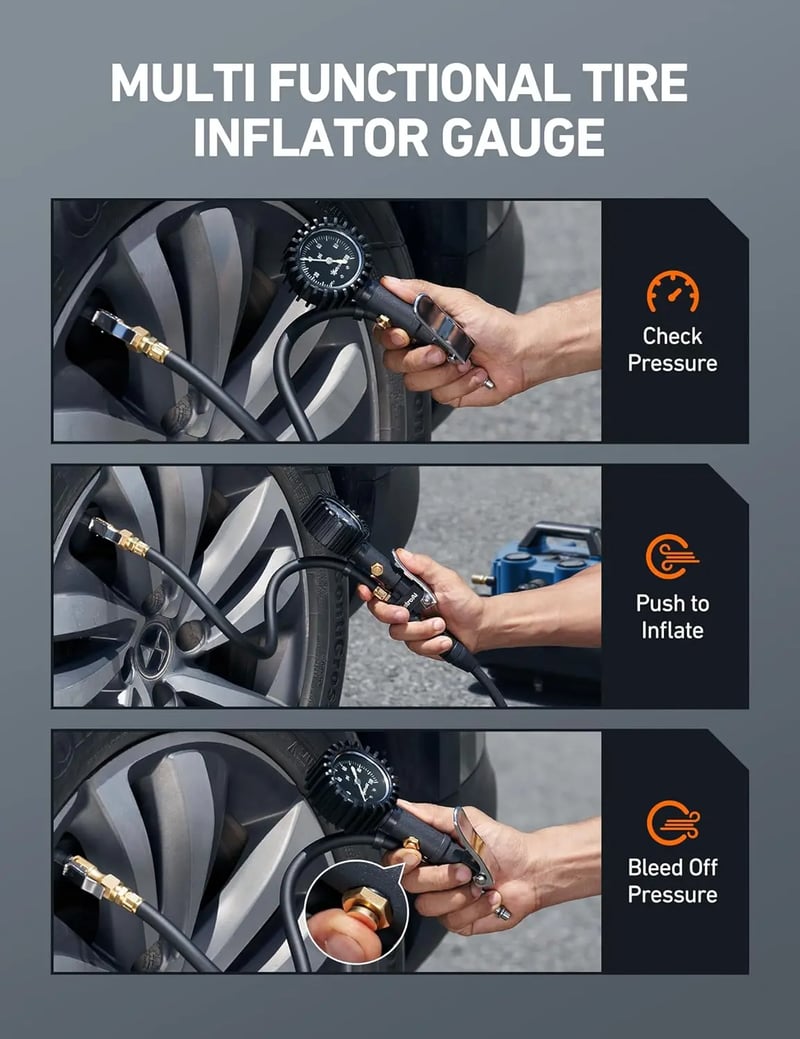 MULTI FUNCTIONAL TIRE INFLATOR GAUGE

Check Pressure

Push to Inflate

Bleed Off Pressure