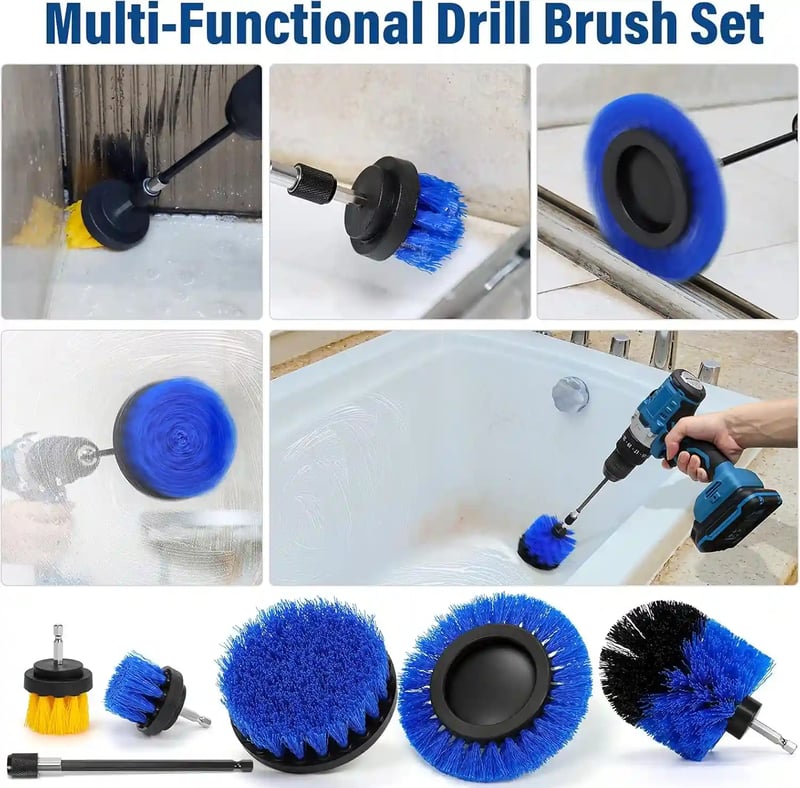 Multi-Functional Drill Brush Set