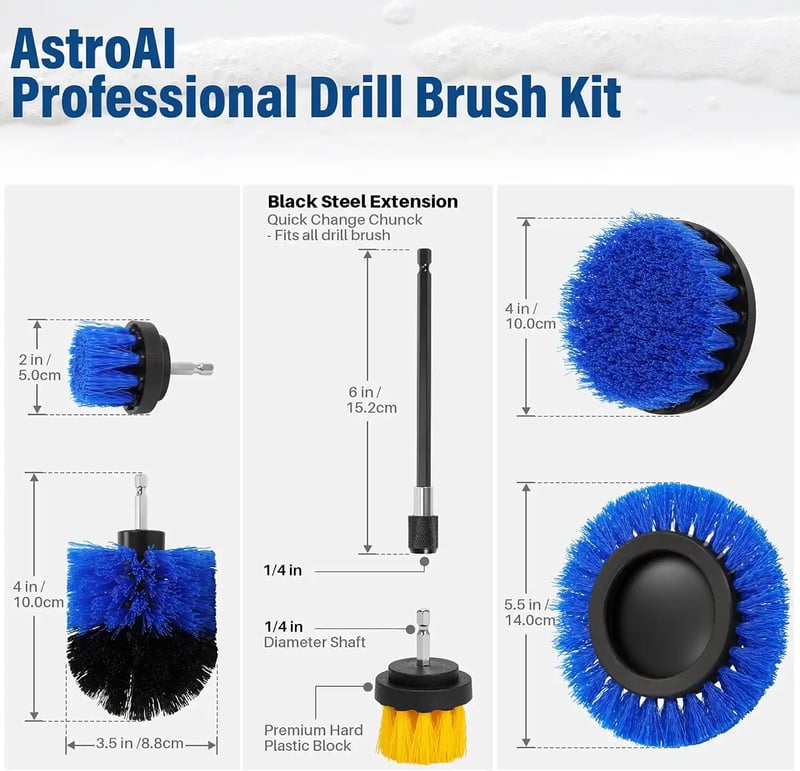 AstroAI
Professional Drill Brush Kit

2 in / 5.0cm

4 in / 10.0cm

3.5 in /8.8cm

Black Steel Extension
Quick Change Chunck
- Fits all drill brush

6 in / 15.2cm

1/4 in

1/4 in
Diameter Shaft

Premium Hard Plastic Block

4 in / 10.0cm

5.5 in / 14.0cm