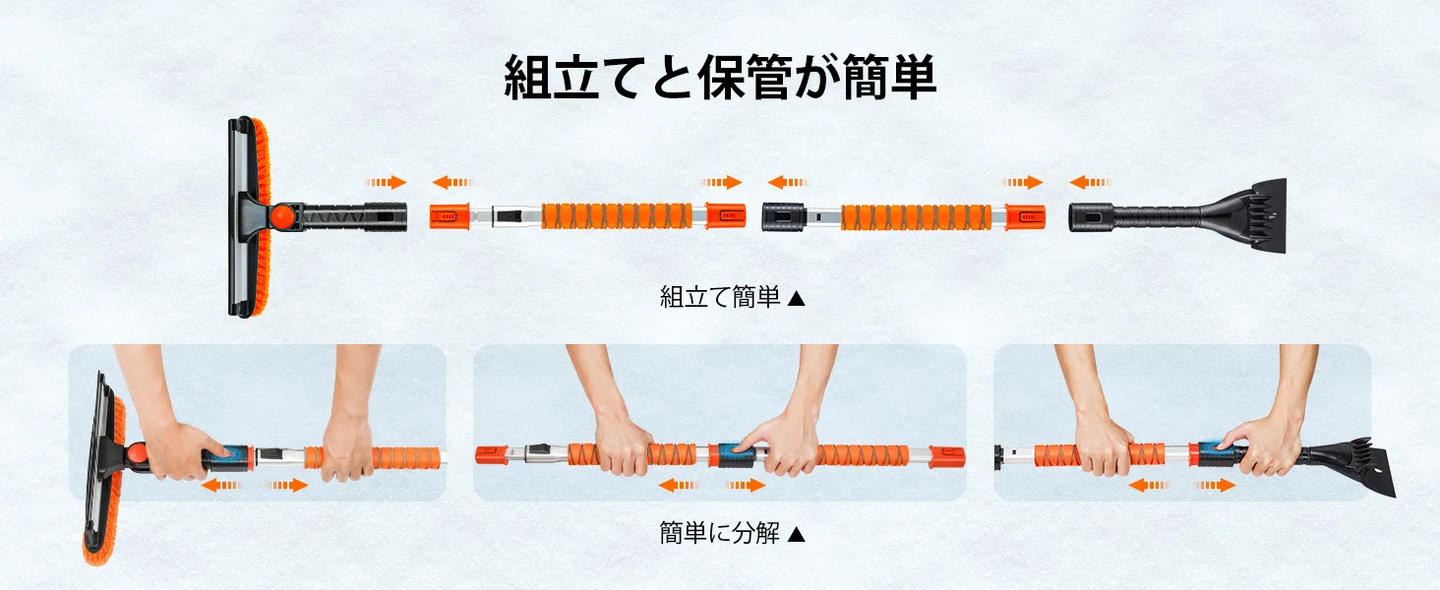 組立てと保管が簡単

組立て簡単 ▲

簡単に分解 ▲