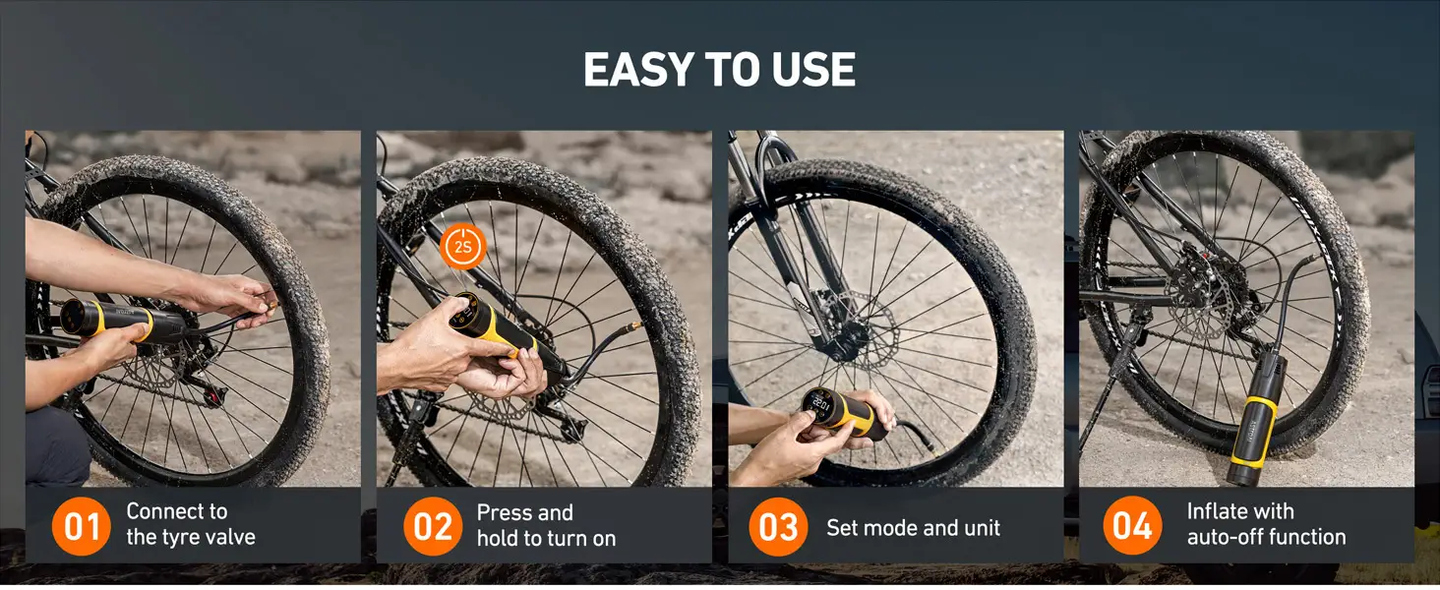 EASY TO USE

2S

01 Connect to the tyre valve

02 Press and hold to turn on

03 Set mode and unit

04 Inflate with auto-off function