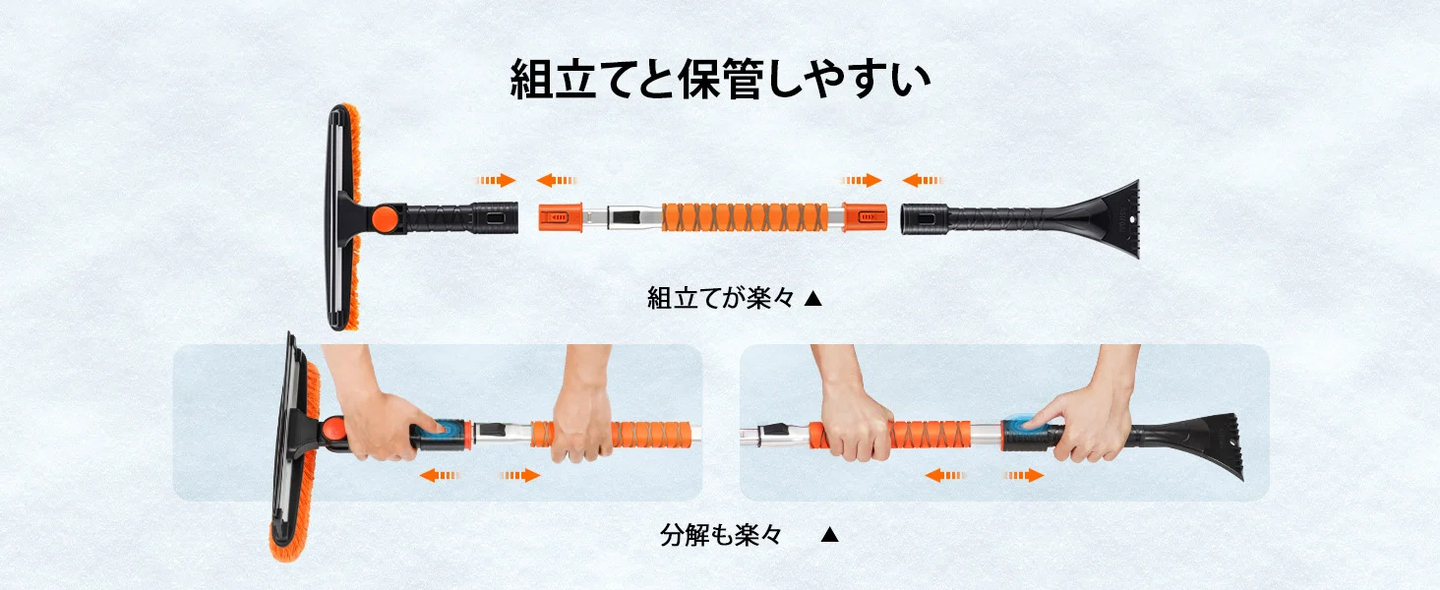 組立てと保管しやすい

組立てが楽々 ▲

分解も楽々 ▲