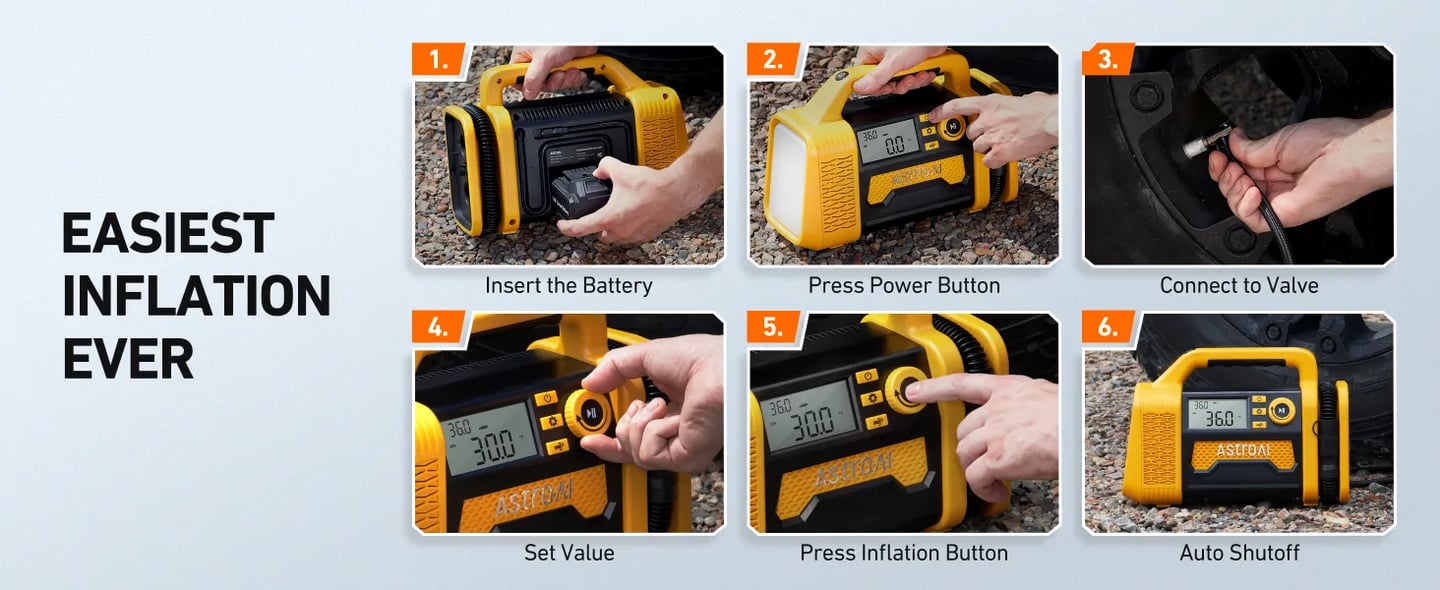 EASIEST INFLATION EVER

1.
Insert the Battery

2.
36.0
0.0
ASTROAI
Press Power Button

3.
Connect to Valve

4.
36.0
30.0
ASTROAI
Set Value

5.
36.0
30.0
ASTROAI
Press Inflation Button

6.
36.0
36.0
ASTROAI
Auto Shutoff