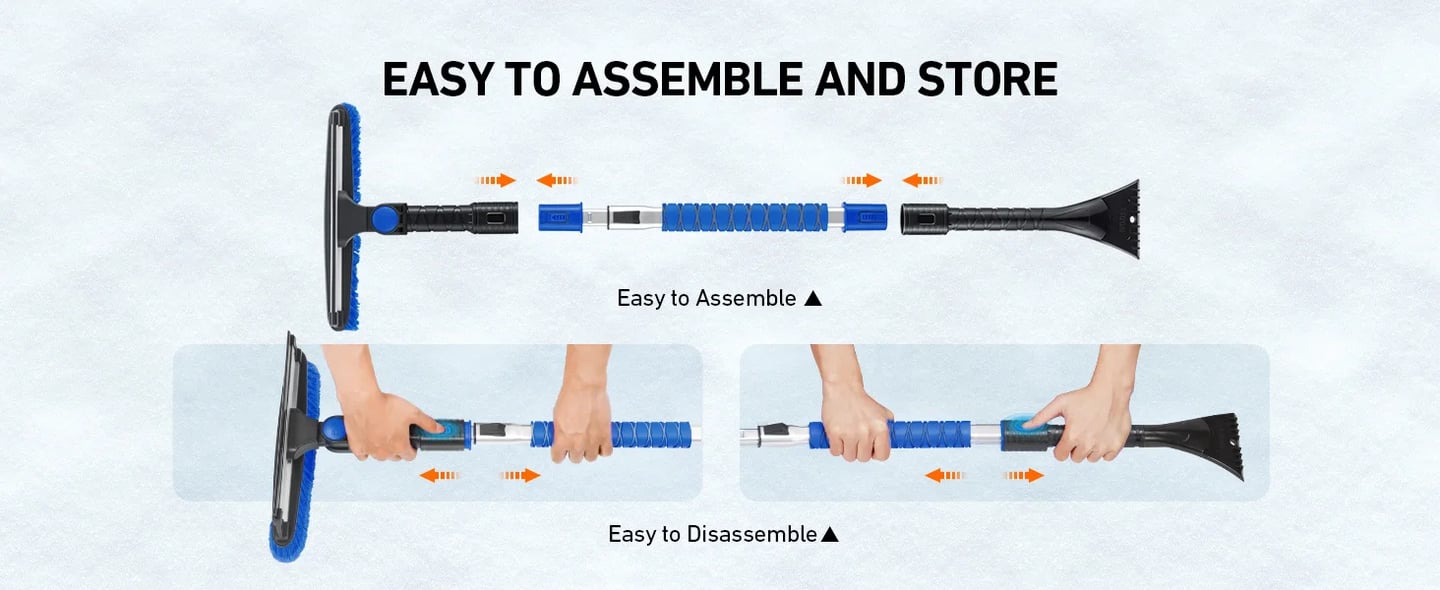 EASY TO ASSEMBLE AND STORE

Easy to Assemble ▲

Easy to Disassemble▲