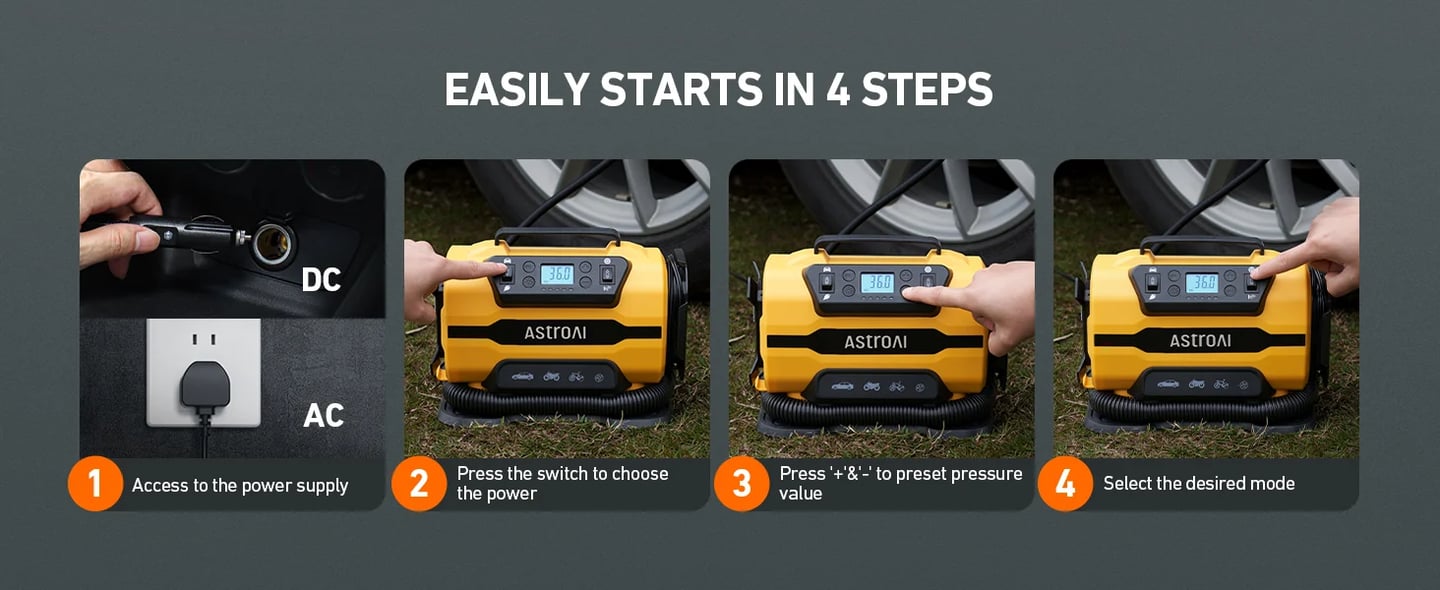 EASILY STARTS IN 4 STEPS

DC

AC

1 Access to the power supply

36.0

ASTROAI

2 Press the switch to choose the power

36.0

ASTROAI

3 Press '+'&'-' to preset pressure value

36.0

ASTROAI

4 Select the desired mode