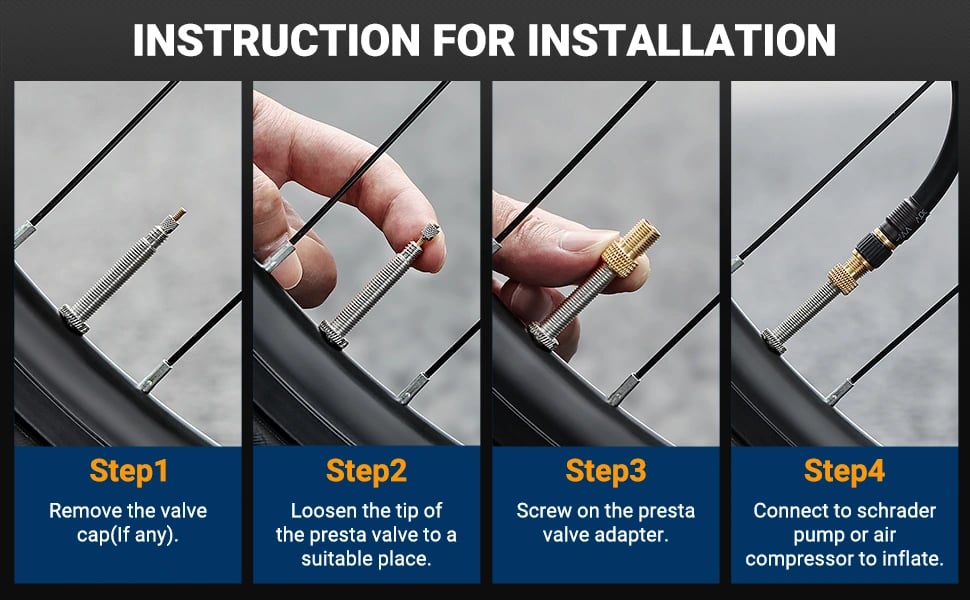 INSTRUCTION FOR INSTALLATION

Step1
Remove the valve cap(If any).

Step2
Loosen the tip of the presta valve to a suitable place.

Step3
Screw on the presta valve adapter.

Step4
Connect to schrader pump or air compressor to inflate.