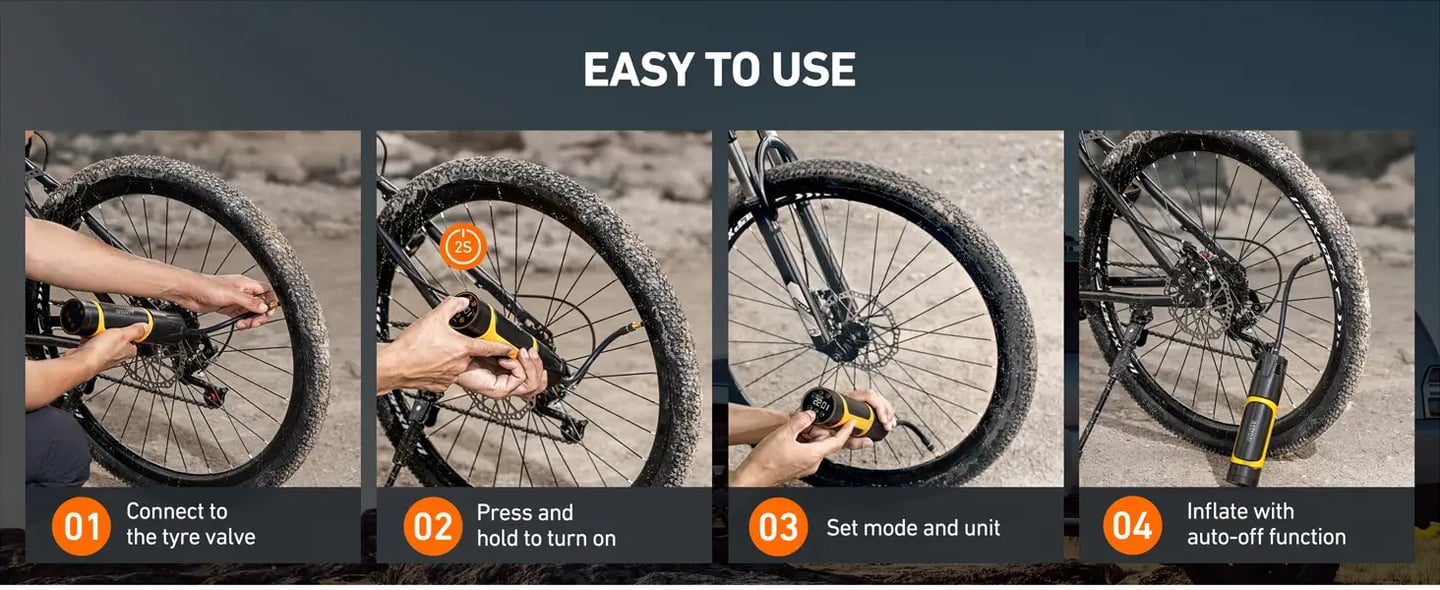 EASY TO USE

2S

01 Connect to the tyre valve

02 Press and hold to turn on

03 Set mode and unit

04 Inflate with auto-off function