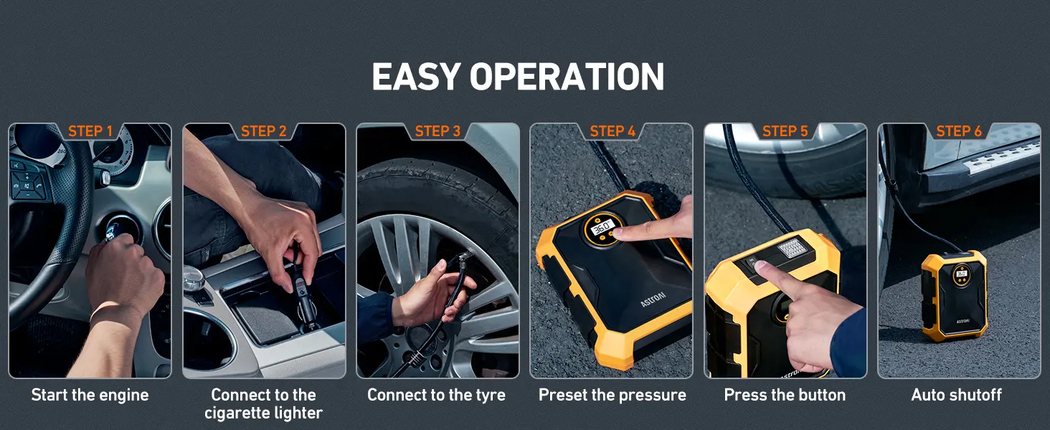 EASY OPERATION

STEP 1
Start the engine

STEP 2
Connect to the cigarette lighter

STEP 3
Connect to the tyre

STEP 4
36.0
ASTROAI
Preset the pressure

STEP 5
Press the button

STEP 6
ASTROAI
Auto shutoff