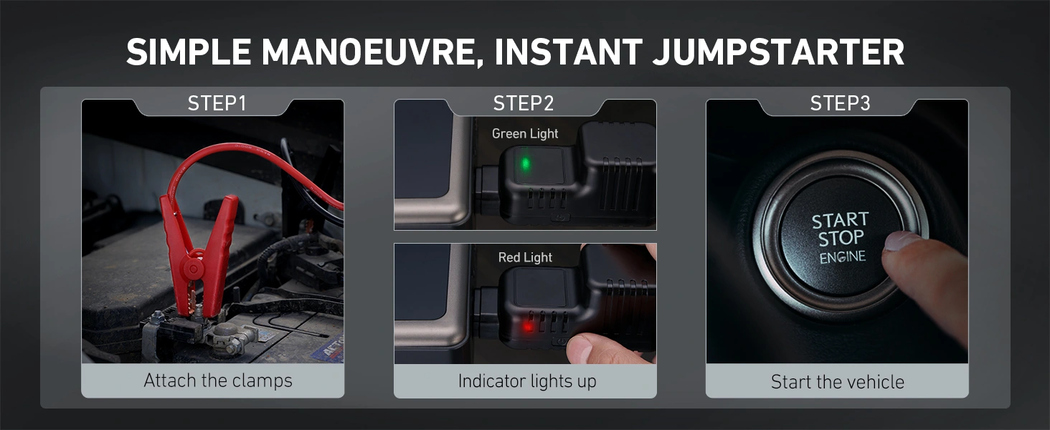 SIMPLE MANOEUVRE, INSTANT JUMPSTARTER

STEP1

Attach the clamps

STEP2

Green Light

Red Light

Indicator lights up

STEP3

START
STOP
ENGINE

Start the vehicle