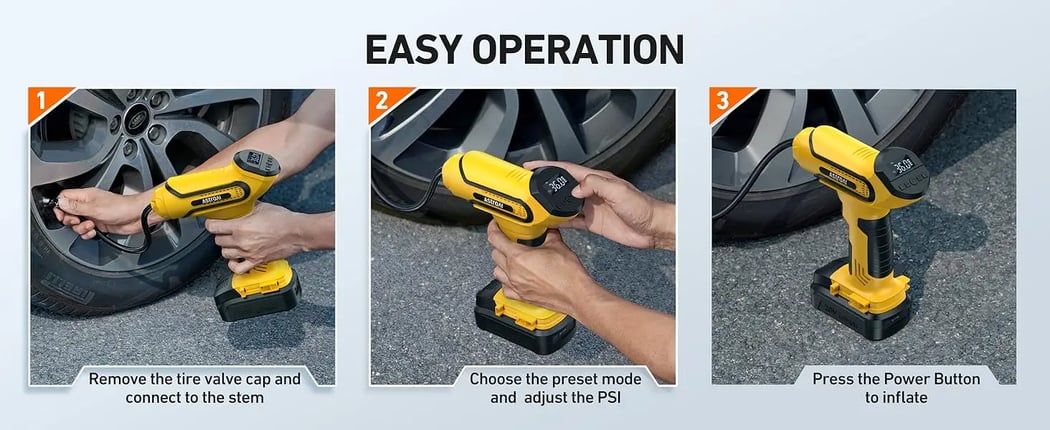 EASY OPERATION

1

ASTROAI

Remove the tire valve cap and connect to the stem

2

ASTROAI

36.0

Choose the preset mode and adjust the PSI

3

36.0

Press the Power Button to inflate