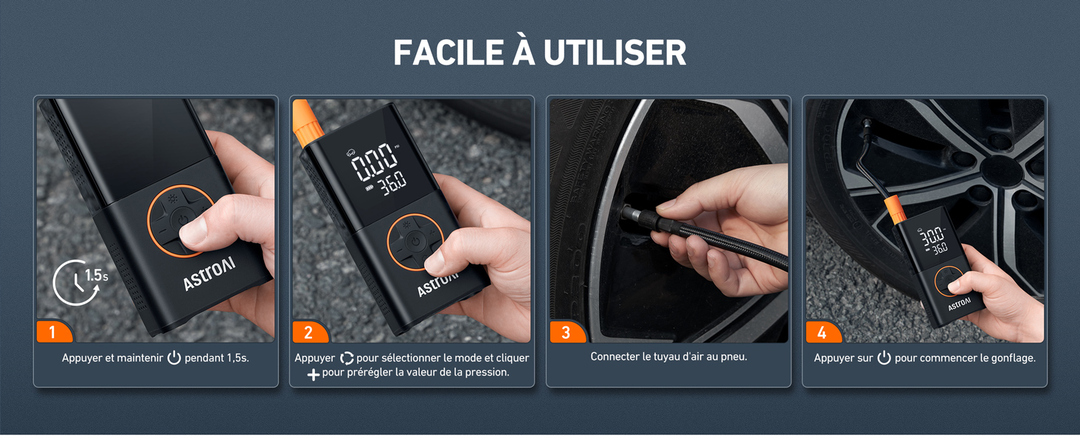 FACILE À UTILISER

1.5s

ASTROAI

1

Appuyer et maintenir pendant 1,5s.

0.00
36.0

ASTROAI

2

Appuyer pour sélectionner le mode et cliquer + pour prérégler la valeur de la pression.

3

Connecter le tuyau d'air au pneu.

30.0
36.0

ASTROAI

4

Appuyer sur pour commencer le gonflage.